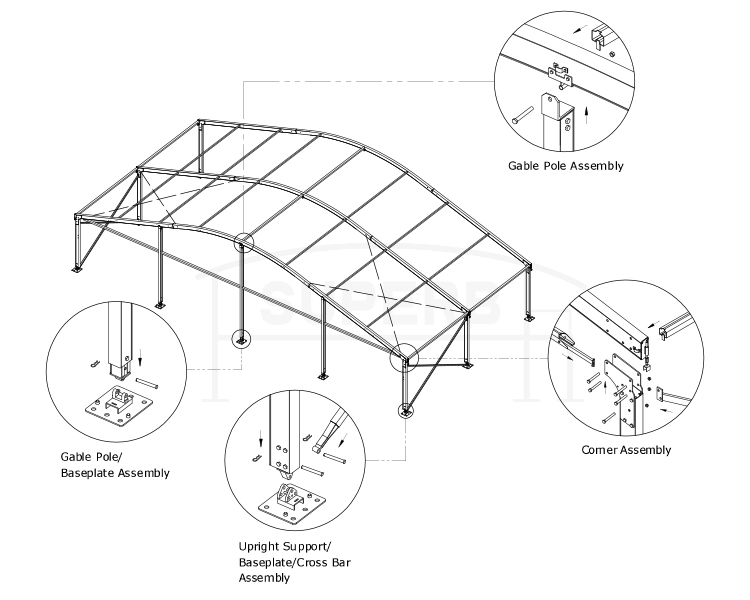 Gable Pole Assembly

SUPERB

Gable Pole/
Baseplate Assembly

Corner Assembly

Upright Support/
Baseplate/Cross Bar
Assembly